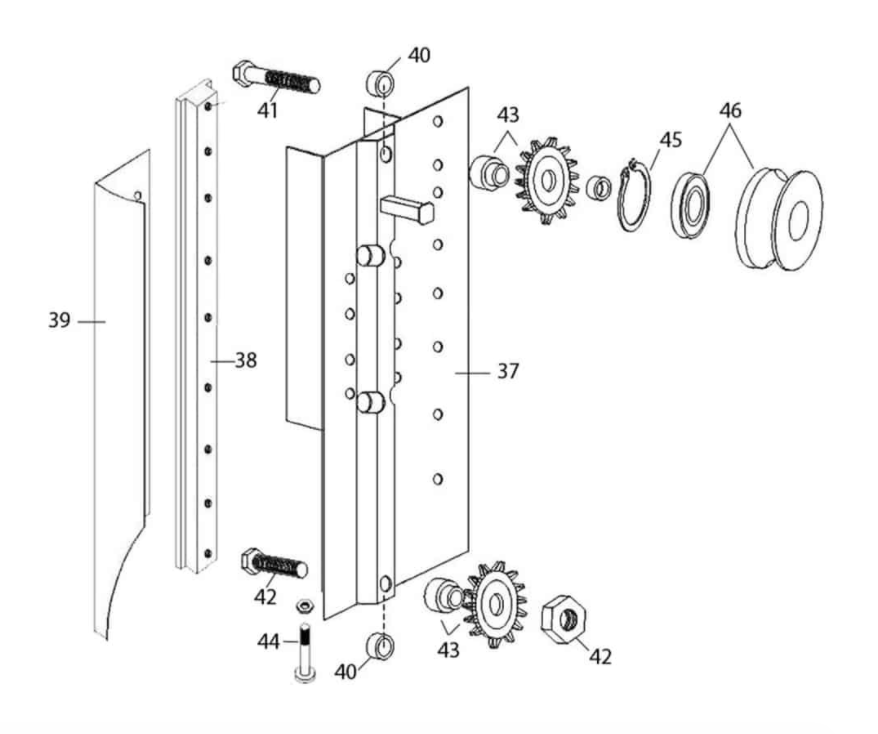 40
41
43
45
46
39
38
37
42
44
40
43
42